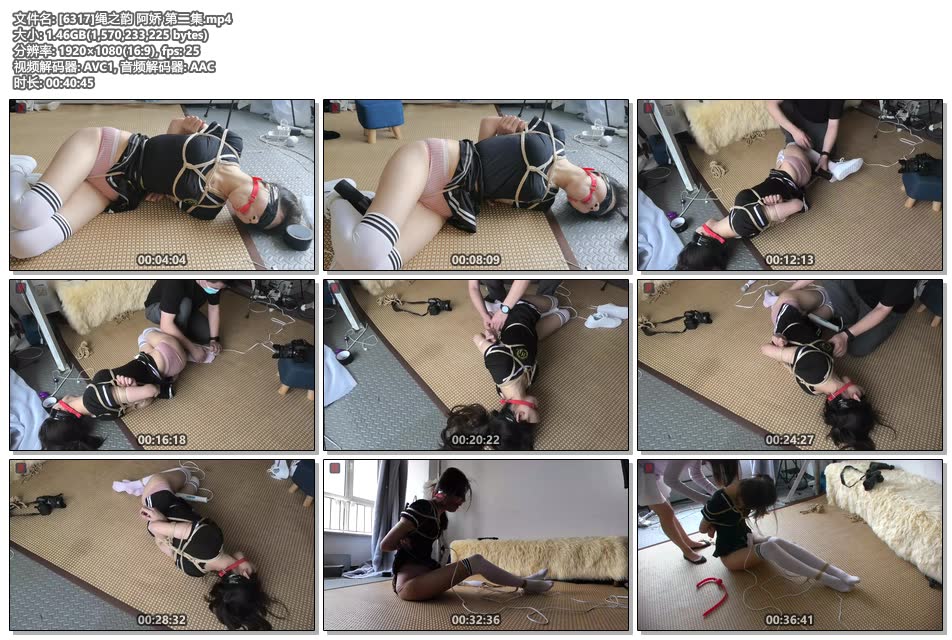 文件名: [6317]绳之韵 阿娇 第三集.mp4
大小: 1.46GB(1,570,233,225 bytes)
分辨率: 1920×1080(16:9), fps: 25
视频解码器: AVC1, 音频解码器: AAC
时长: 00:40:45

00:04:04
00:08:09
00:12:13
00:16:18
00:20:22
00:24:27
00:28:32
00:32:36
00:36:41