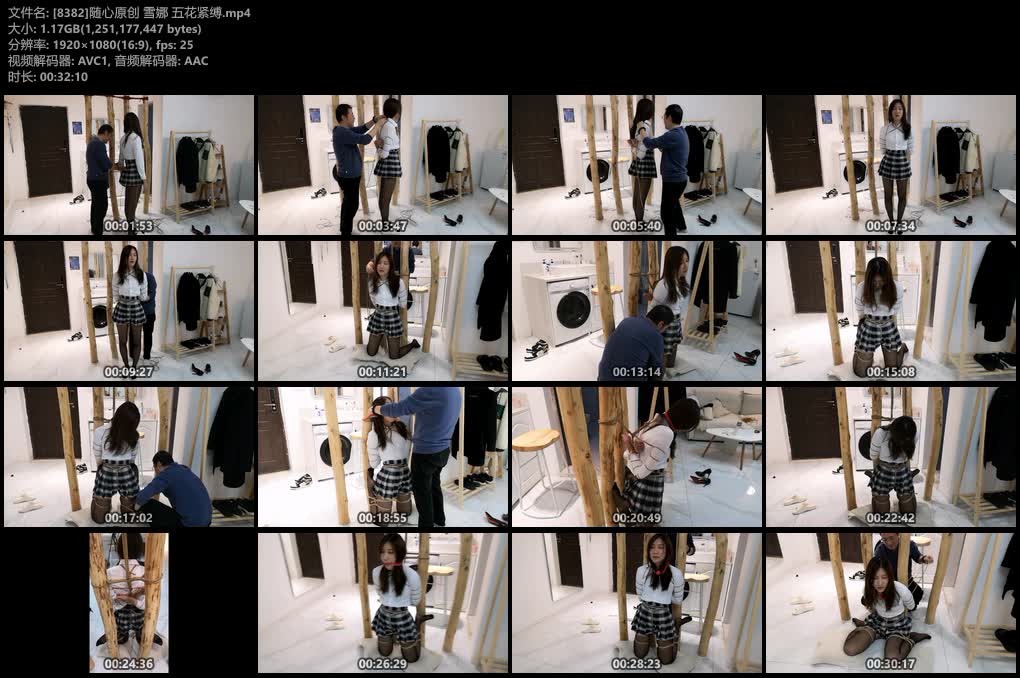 文件名: [8382]随心原创 雪娜 五花紧缚.mp4
大小: 1.17GB(1,251,177,447 bytes)
分辨率: 1920×1080(16:9), fps: 25
视频解码器: AVC1, 音频解码器: AAC
时长: 00:32:10

00:01:53
00:03:47
00:05:40
00:07:34
00:09:27
00:11:21
00:13:14
00:15:08
00:17:02
00:18:55
00:20:49
00:22:42
00:24:36
00:26:29
00:28:23
00:30:17